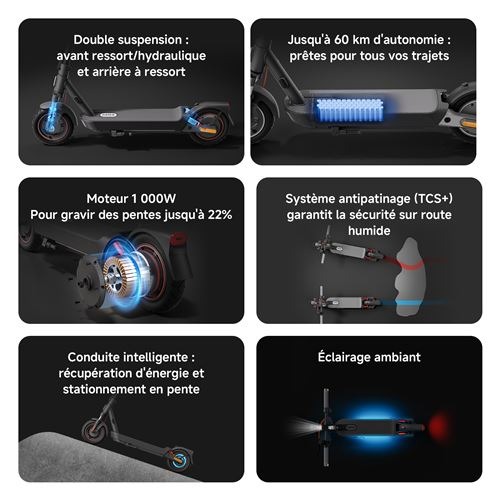 Double suspension :
avant ressort/hydraulique
et arrière à ressort

Jusqu'à 60 km d'autonomie :
prêtes pour tous vos trajets

Moteur 1 000W
Pour gravir des pentes jusqu'à 22%

Système antipatinage (TCS+)
garantit la sécurité sur route
humide

Conduite intelligente :
récupération d'énergie et
stationnement en pente

Éclairage ambiant